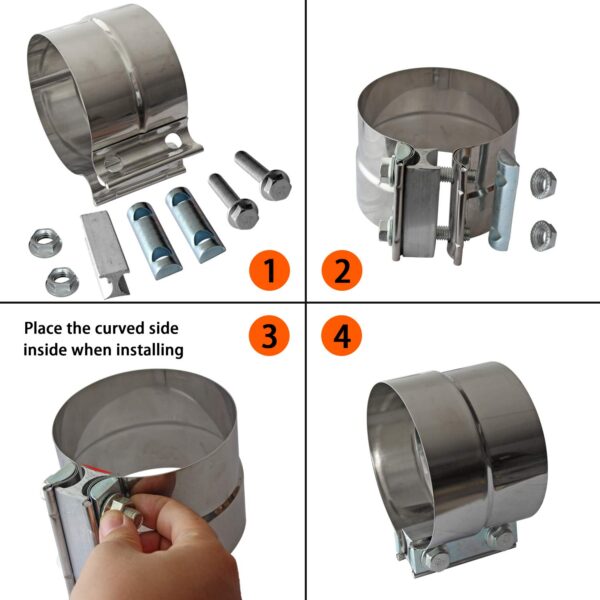 1

2

Place the curved side inside when installing

3

4