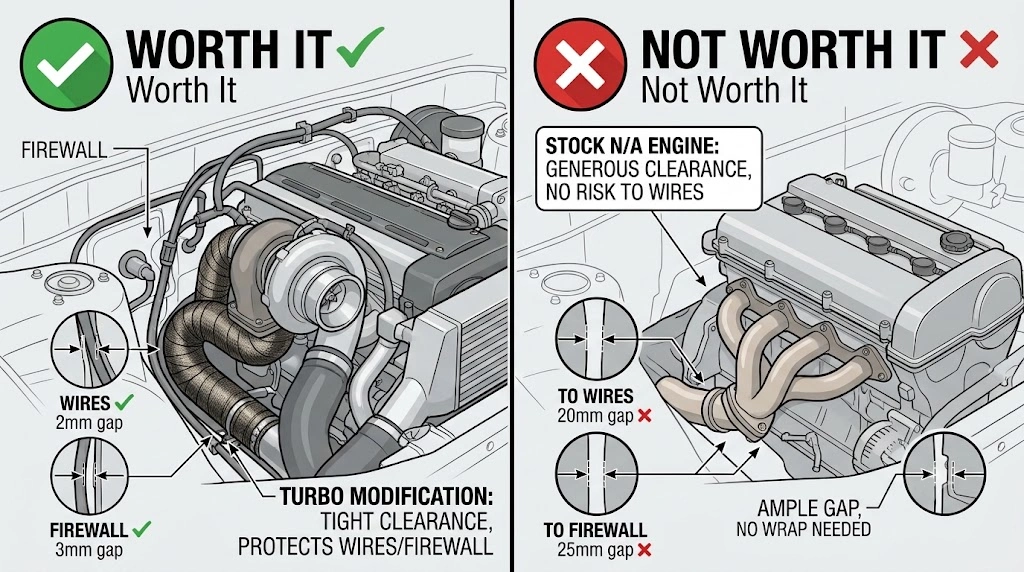 WORTH IT ✓
Worth It

FIREWALL

WIRES ✓
2mm gap

FIREWALL ✓
3mm gap

TURBO MODIFICATION:
TIGHT CLEARANCE,
PROTECTS WIRES/FIREWALL

NOT WORTH IT ✗
Not Worth It

STOCK N/A ENGINE:
GENEROUS CLEARANCE,
NO RISK TO WIRES

TO WIRES
20mm gap ✗

TO FIREWALL
25mm gap ✗

AMPLE GAP,
NO WRAP NEEDED